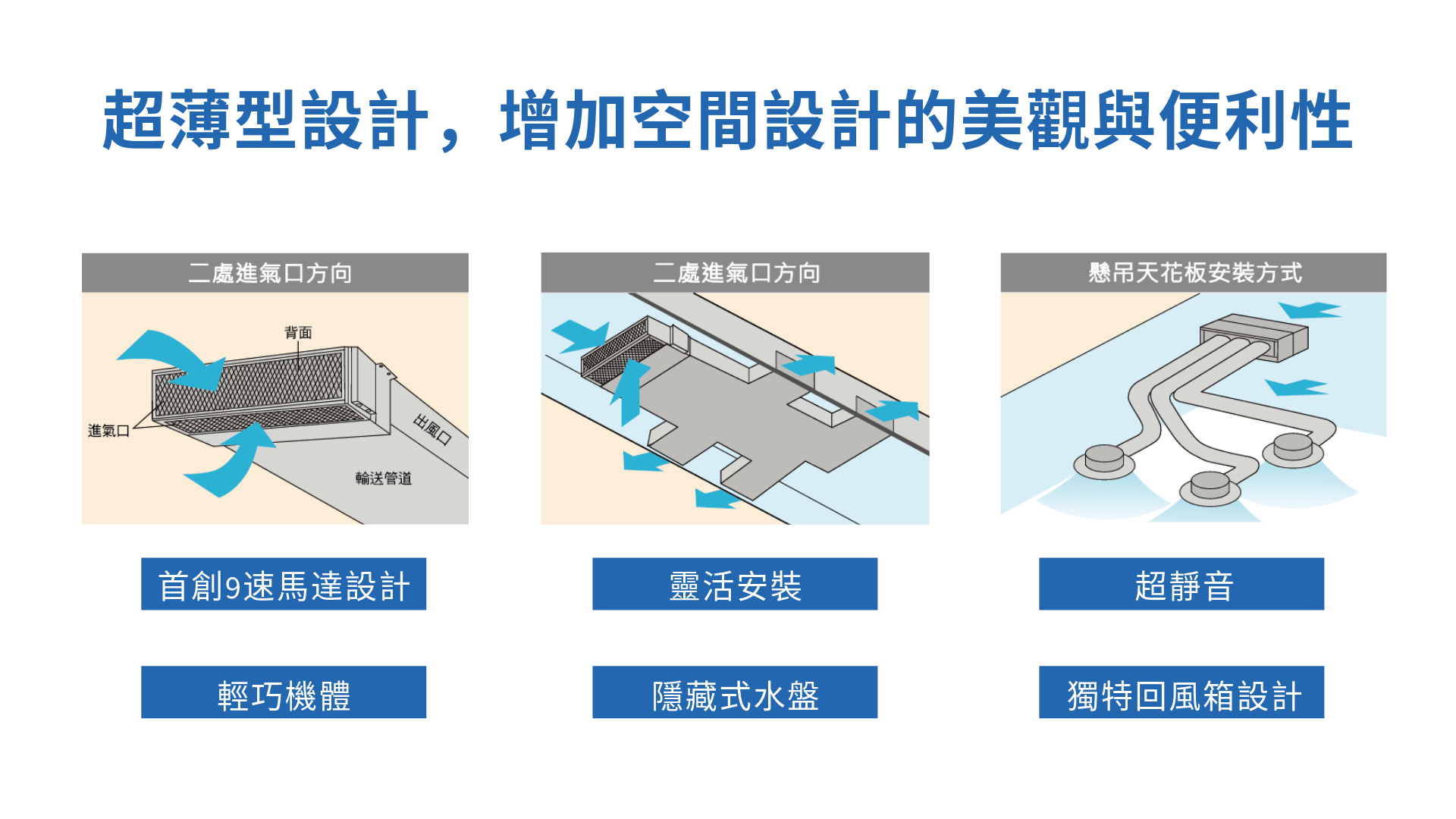 超薄型設計，增加空間設計的美觀與便利性

二處進氣口方向

背面

進氣口

出風口

輸送管道

二處進氣口方向

懸吊天花板安裝方式

首創9速馬達設計

靈活安裝

超靜音

輕巧機體

隱藏式水盤

獨特回風箱設計